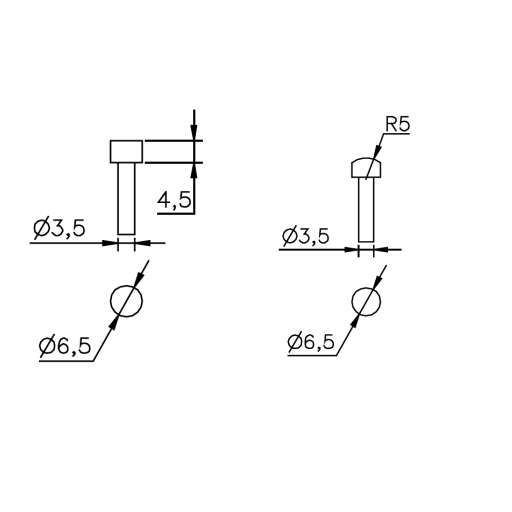 4,5
Ø3,5
Ø6,5
R5
Ø3,5
Ø6,5