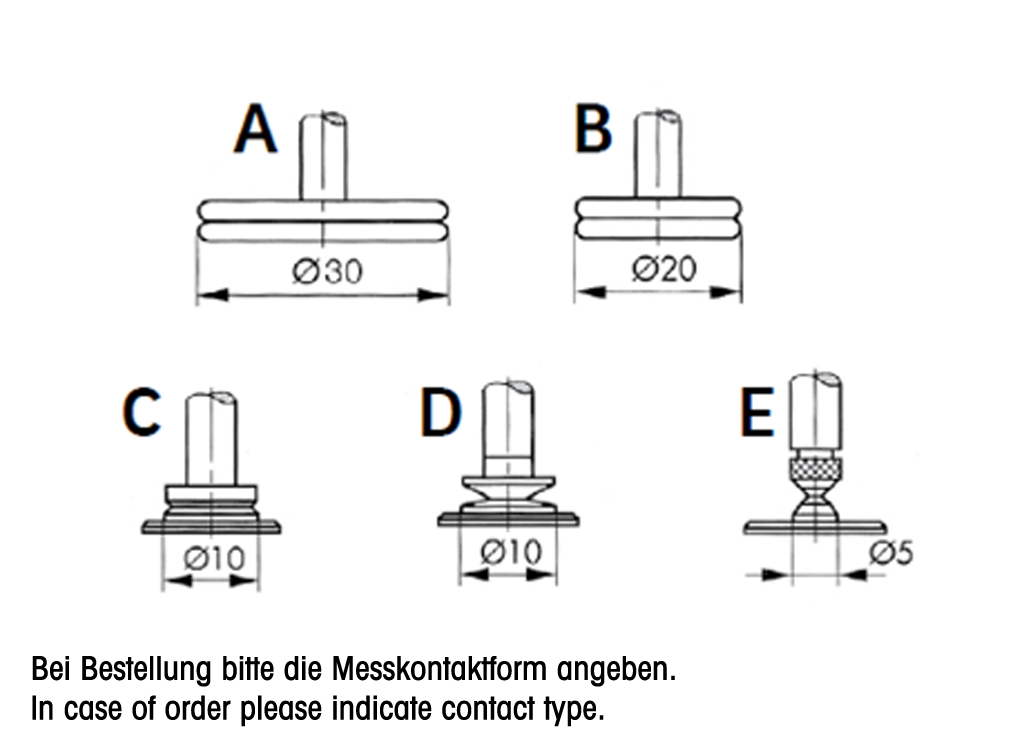 A

Ø30

B

Ø20

C

Ø10

D

Ø10

E

Ø5

Bei Bestellung bitte die Messkontaktform angeben.
In case of order please indicate contact type.